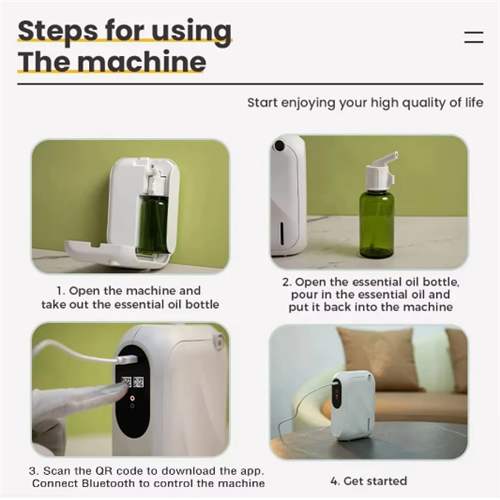 Steps for using
The machine

Start enjoying your high quality of life

1. Open the machine and take out the essential oil bottle

2. Open the essential oil bottle, pour in the essential oil and put it back into the machine

3. Scan the QR code to download the app. Connect Bluetooth to control the machine

4. Get started