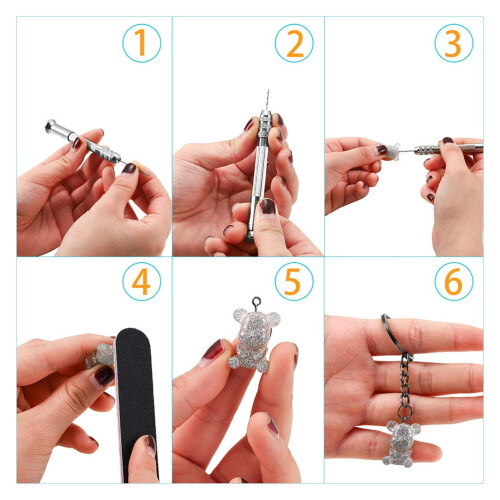 1
2
3
4
5
6