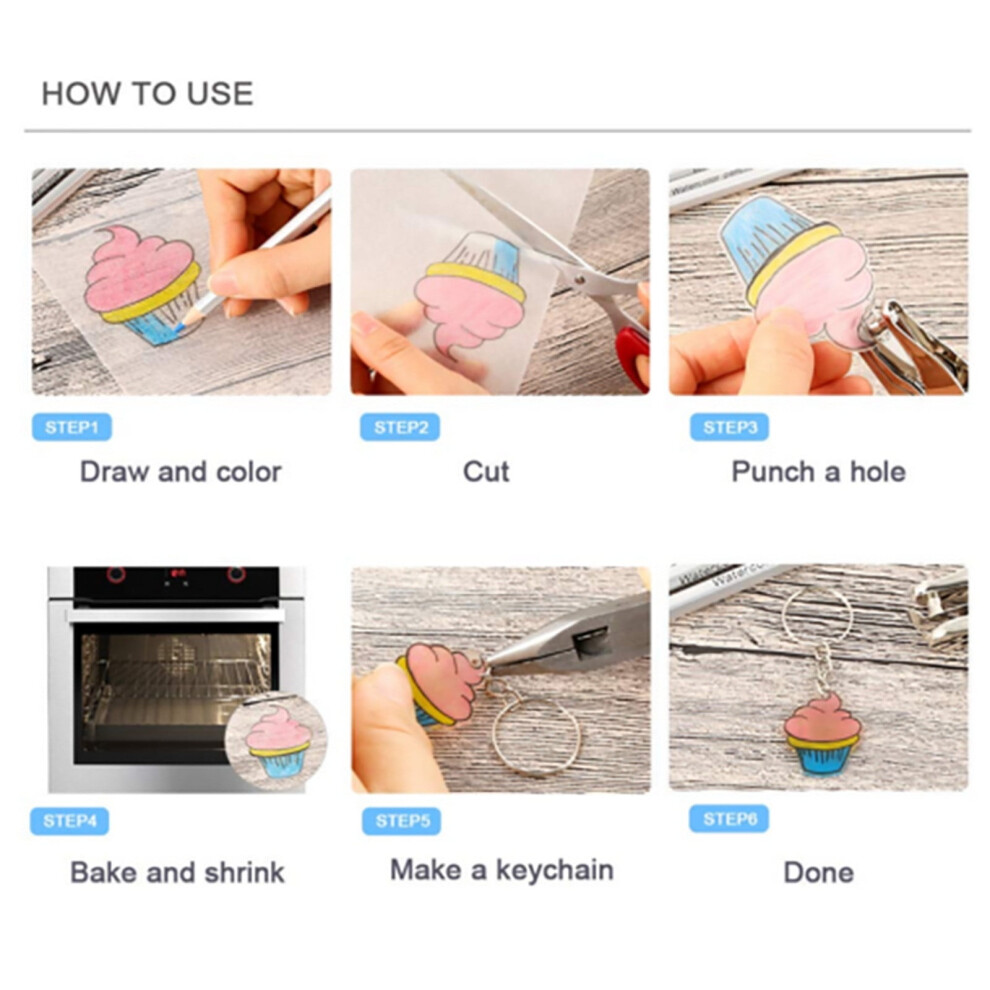 HOW TO USE

STEP1
Draw and color

STEP2
Cut

STEP3
Punch a hole

STEP4
Bake and shrink

STEP5
Make a keychain

STEP6
Done