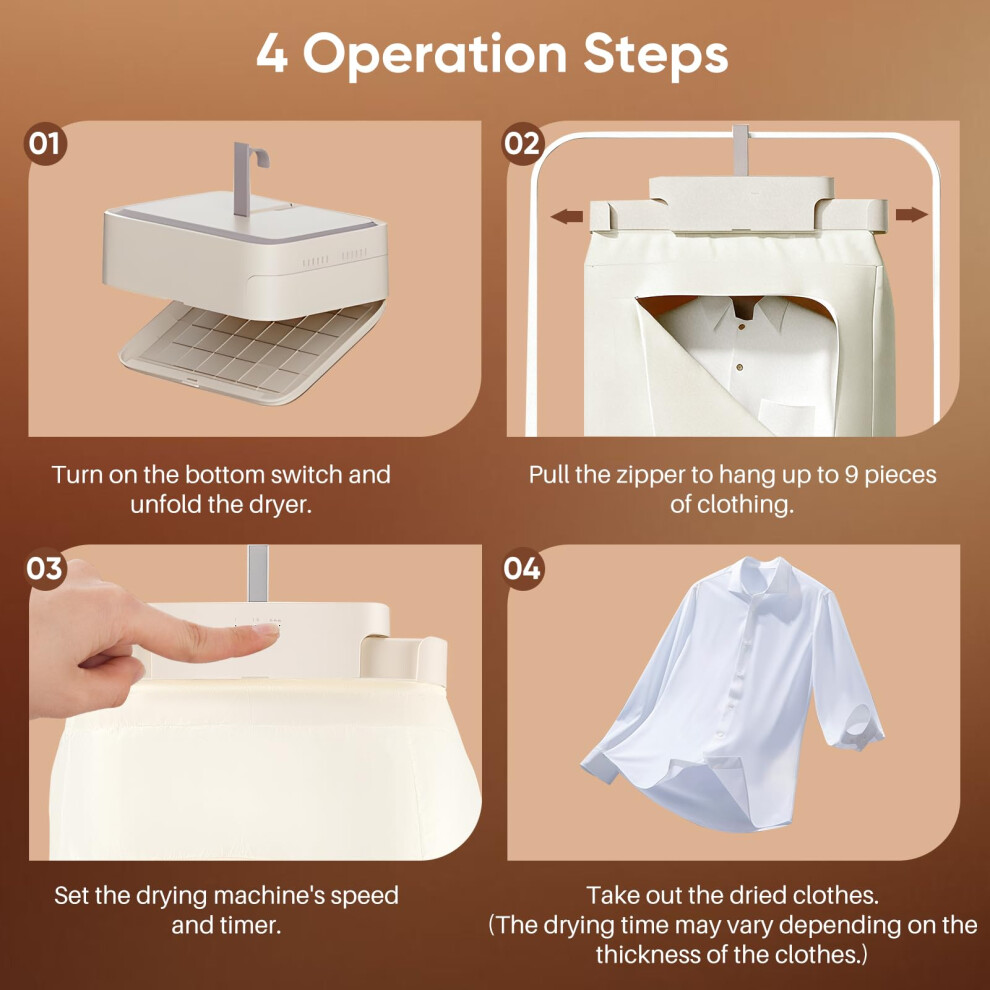 4 Operation Steps

01

Turn on the bottom switch and unfold the dryer.

02

Pull the zipper to hang up to 9 pieces of clothing.

03

Set the drying machine's speed and timer.

04

Take out the dried clothes. (The drying time may vary depending on the thickness of the clothes.)