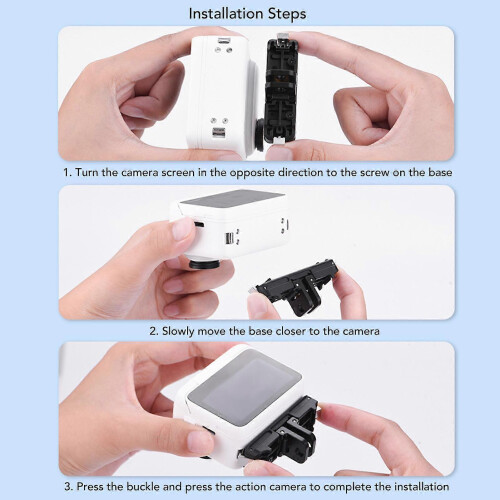 Installation Steps

1. Turn the camera screen in the opposite direction to the screw on the base

2. Slowly move the base closer to the camera

3. Press the buckle and press the action camera to complete the installation