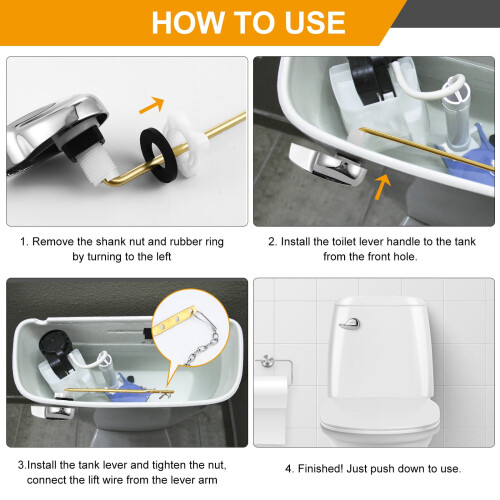 HOW TO USE

1. Remove the shank nut and rubber ring by turning to the left

2. Install the toilet lever handle to the tank from the front hole.

3.Install the tank lever and tighten the nut, connect the lift wire from the lever arm

4. Finished! Just push down to use.