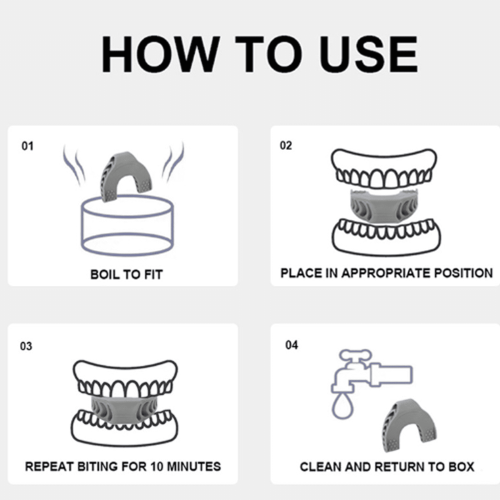 HOW TO USE

01

BOIL TO FIT

02

PLACE IN APPROPRIATE POSITION

03

REPEAT BITING FOR 10 MINUTES

04

CLEAN AND RETURN TO BOX