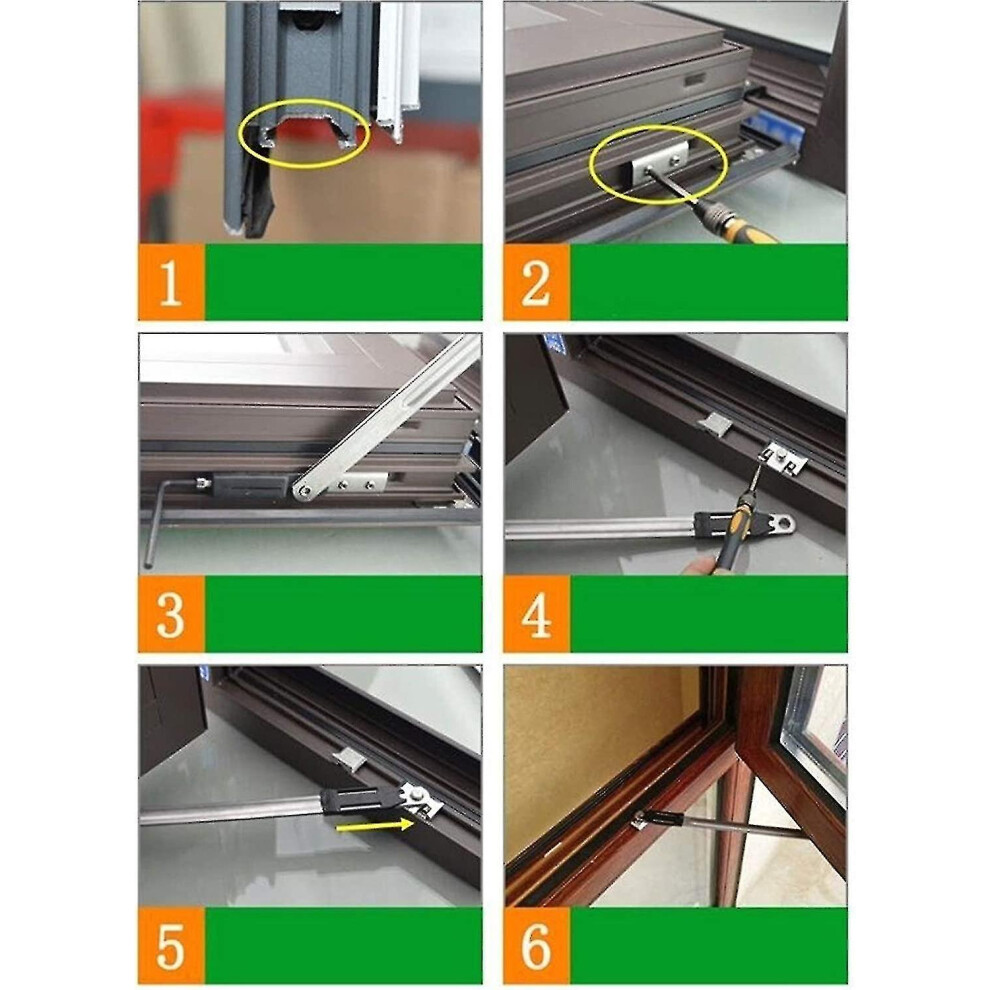 1

2

3

4

5

6