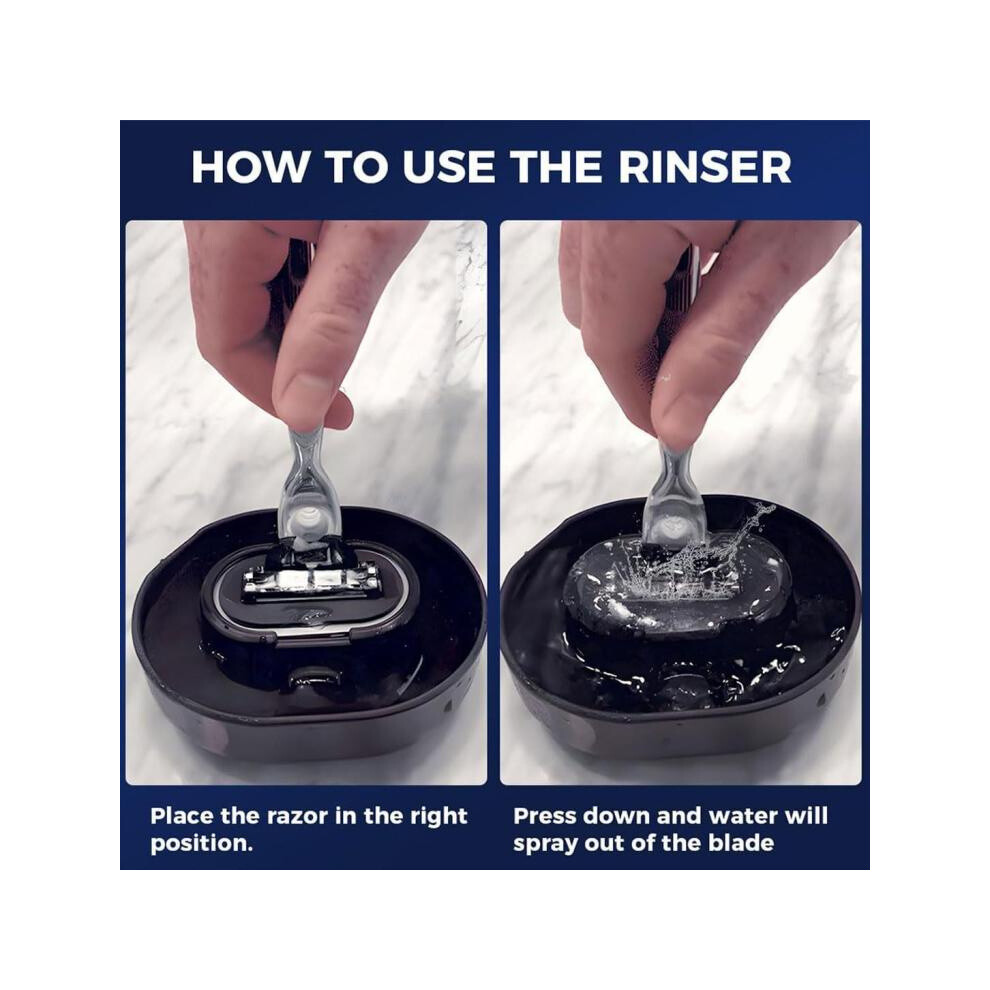 HOW TO USE THE RINSER

Place the razor in the right position.

Press down and water will spray out of the blade