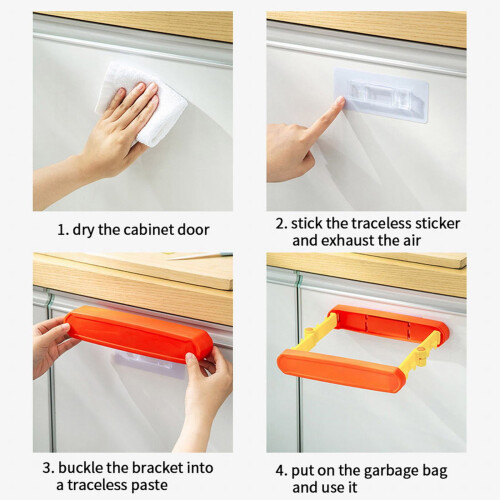 1. dry the cabinet door

2. stick the traceless sticker and exhaust the air

3. buckle the bracket into a traceless paste

4. put on the garbage bag and use it