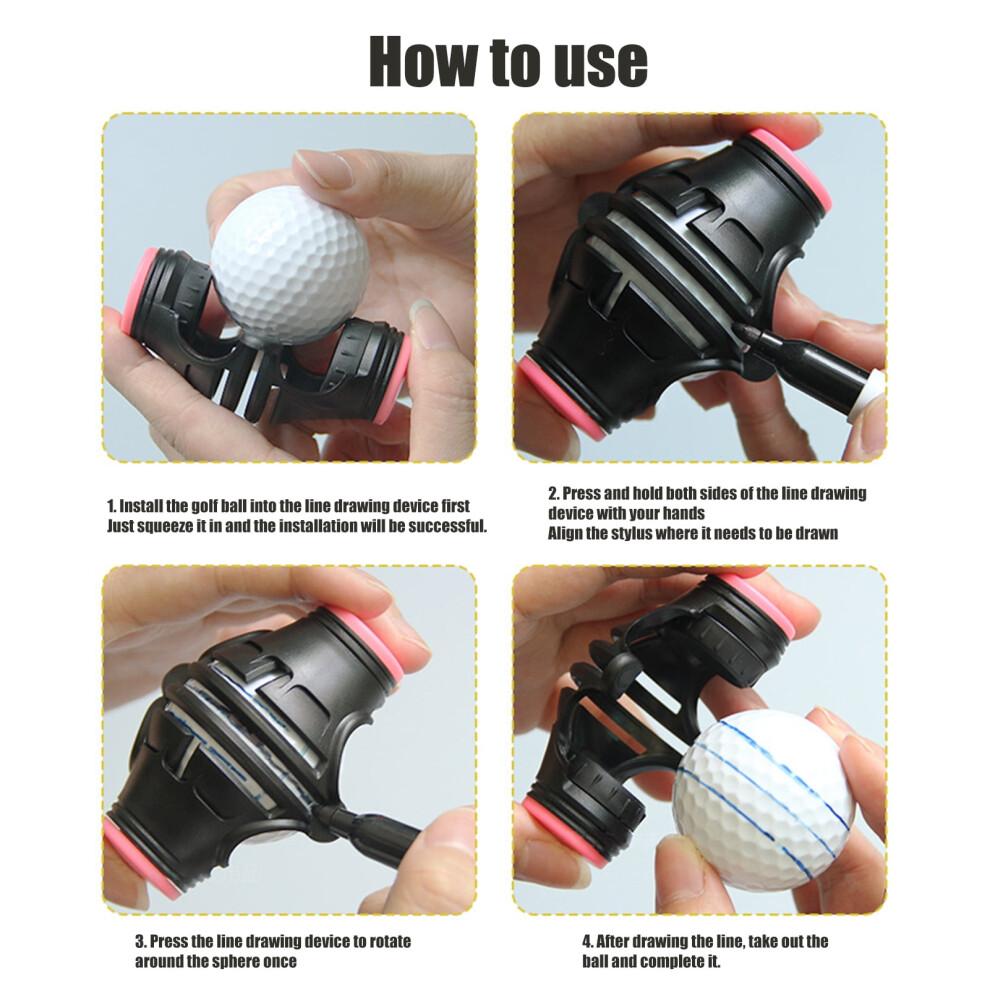 How to use

1. Install the golf ball into the line drawing device first
Just squeeze it in and the installation will be successful.

2. Press and hold both sides of the line drawing device with your hands
Align the stylus where it needs to be drawn

3. Press the line drawing device to rotate around the sphere once

4. After drawing the line, take out the ball and complete it.