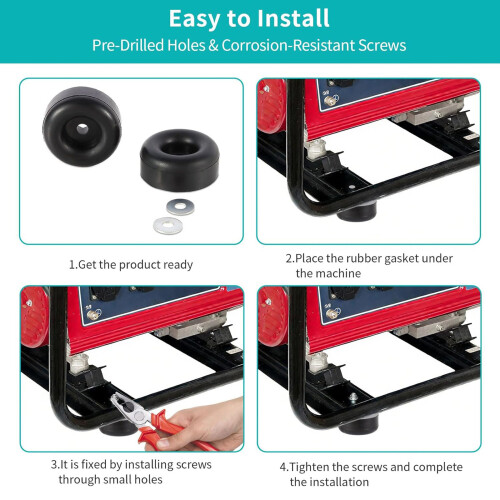 Easy to Install

Pre-Drilled Holes & Corrosion-Resistant Screws

1.Get the product ready

2.Place the rubber gasket under the machine

3.It is fixed by installing screws through small holes

4.Tighten the screws and complete the installation