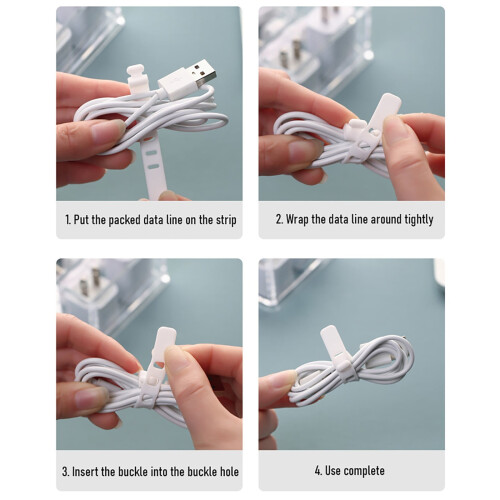 1. Put the packed data line on the strip

2. Wrap the data line around tightly

3. Insert the buckle into the buckle hole

4. Use complete