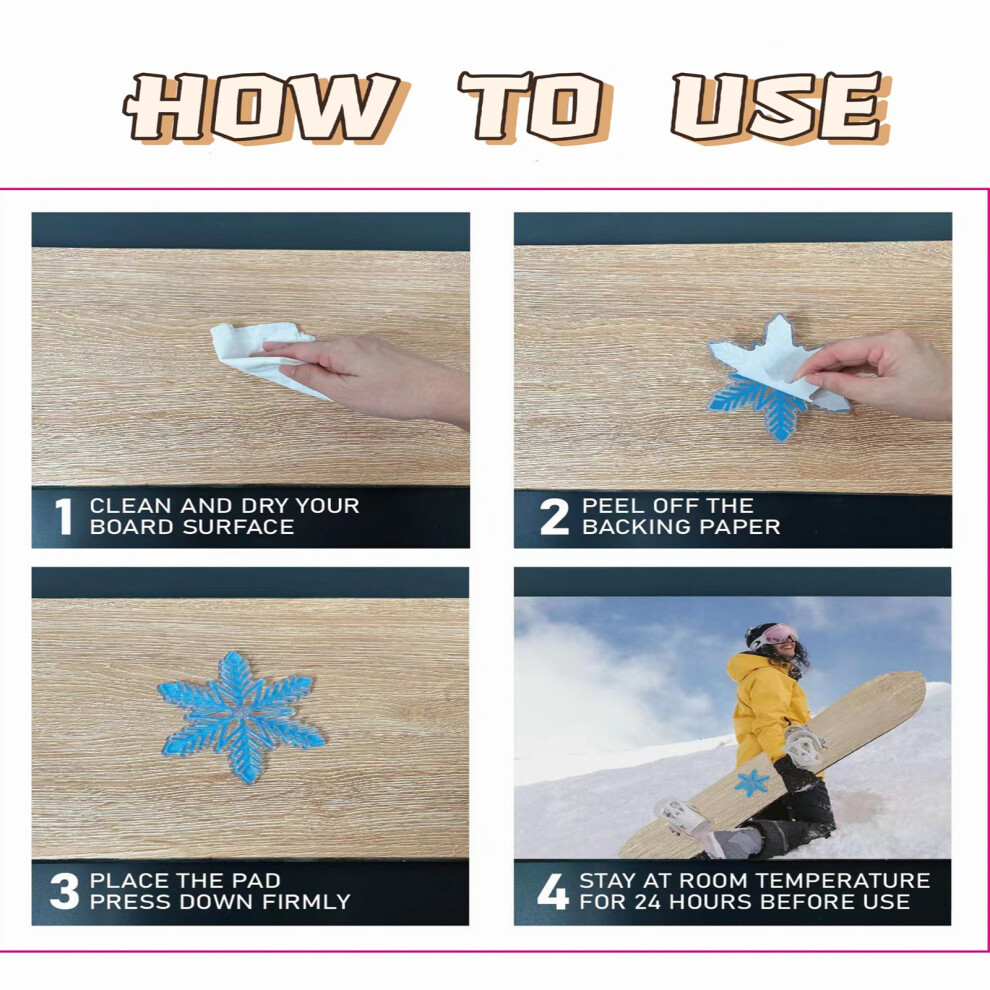 HOW TO USE

1 CLEAN AND DRY YOUR BOARD SURFACE

2 PEEL OFF THE BACKING PAPER

3 PLACE THE PAD PRESS DOWN FIRMLY

4 STAY AT ROOM TEMPERATURE FOR 24 HOURS BEFORE USE