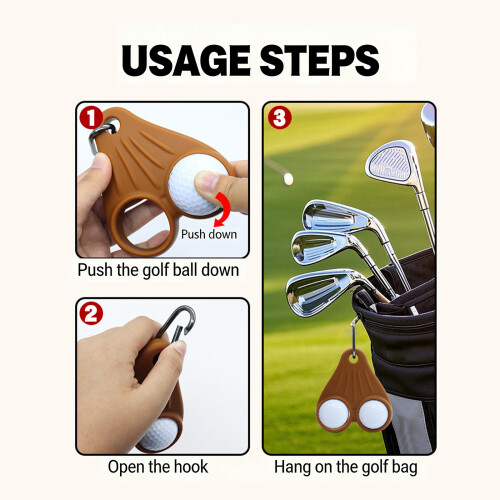 USAGE STEPS

1

Push down

Push the golf ball down

2

Open the hook

3

Hang on the golf bag