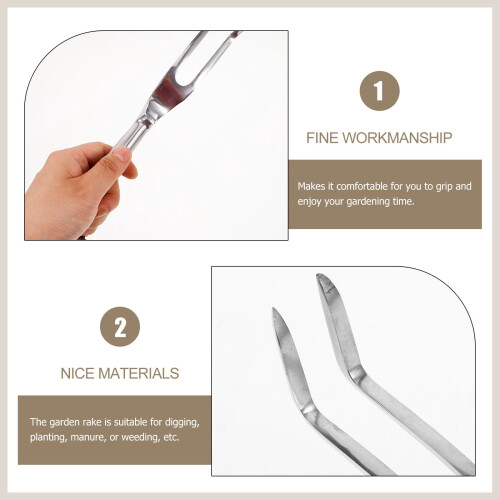 1

FINE WORKMANSHIP

Makes it comfortable for you to grip and enjoy your gardening time.

2

NICE MATERIALS

The garden rake is suitable for digging, planting, manure, or weeding, etc.