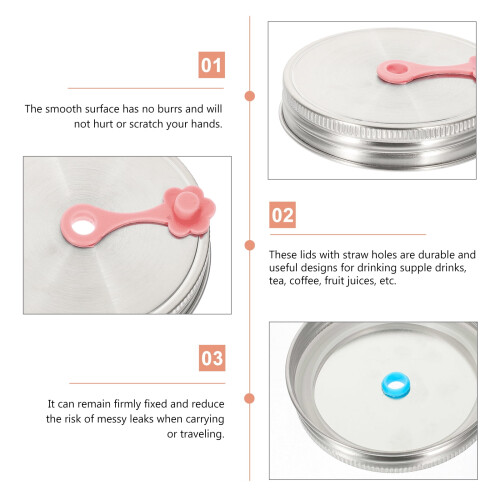 01

The smooth surface has no burrs and will not hurt or scratch your hands.

02

These lids with straw holes are durable and useful designs for drinking supple drinks, tea, coffee, fruit juices, etc.

03

It can remain firmly fixed and reduce the risk of messy leaks when carrying or traveling.