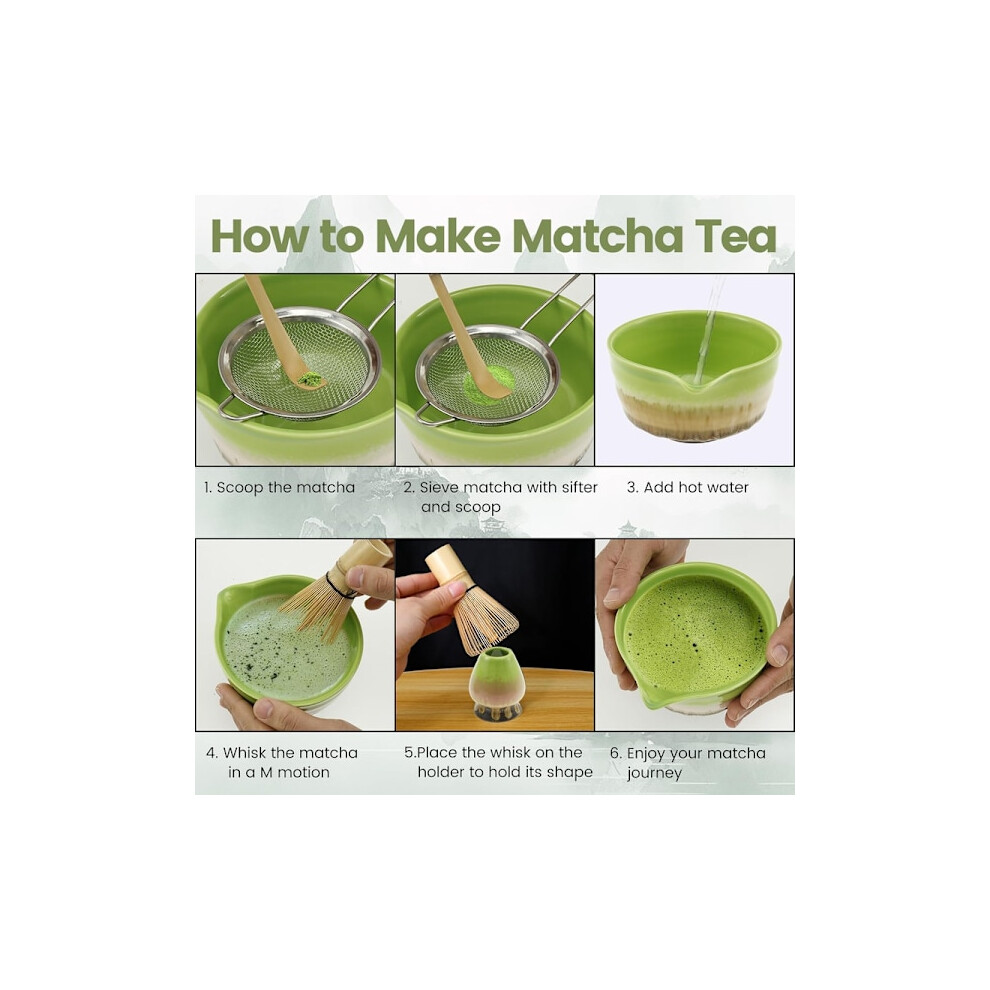 How to Make Matcha Tea

1. Scoop the matcha

2. Sieve matcha with sifter and scoop

3. Add hot water

4. Whisk the matcha in a M motion

5.Place the whisk on the holder to hold its shape

6. Enjoy your matcha journey