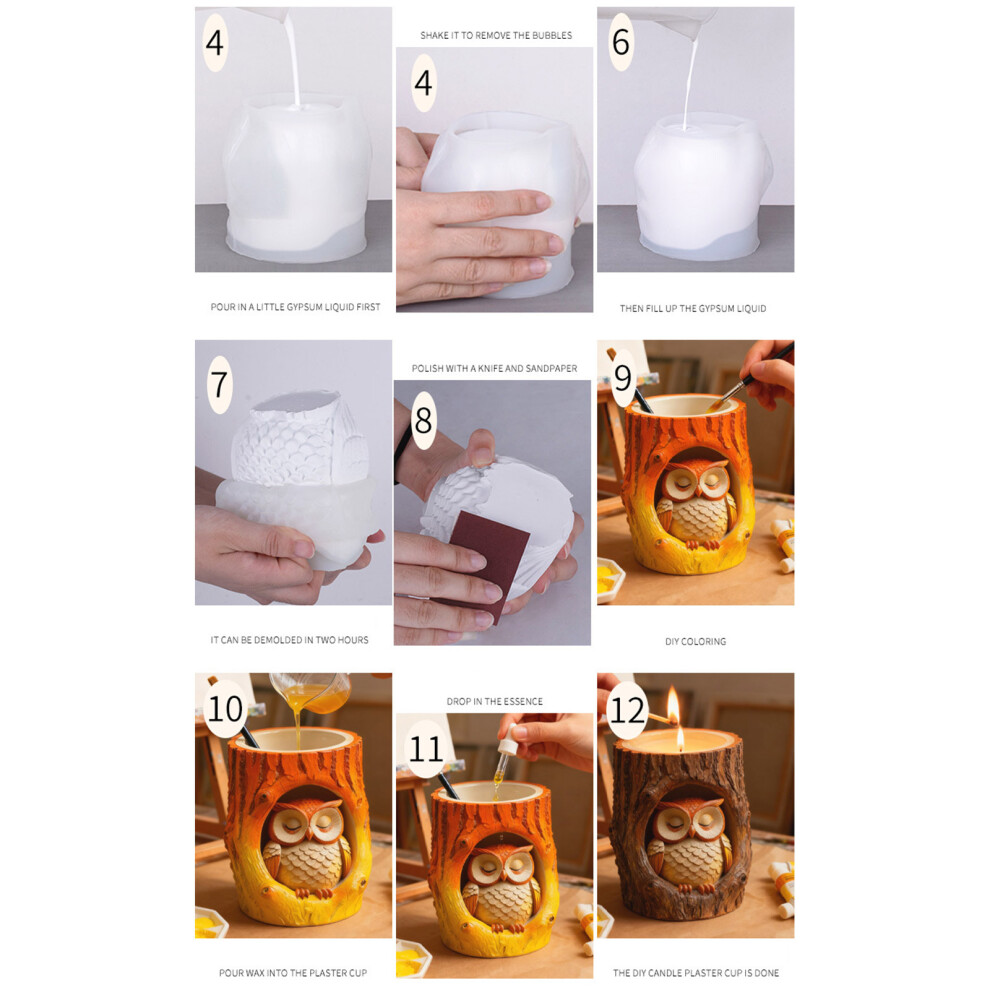 4

POUR IN A LITTLE GYPSUM LIQUID FIRST

SHAKE IT TO REMOVE THE BUBBLES

4

6

THEN FILL UP THE GYPSUM LIQUID

7

IT CAN BE DEMOLDED IN TWO HOURS

POLISH WITH A KNIFE AND SANDPAPER

8

9

DIY COLORING

10

POUR WAX INTO THE PLASTER CUP

DROP IN THE ESSENCE

11

12

THE DIY CANDLE PLASTER CUP IS DONE