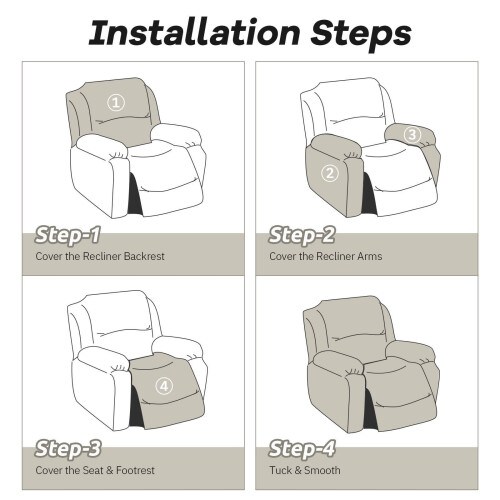 Installation Steps

①

Step-1
Cover the Recliner Backrest

③

②

Step-2
Cover the Recliner Arms

④

Step-3
Cover the Seat & Footrest

Step-4
Tuck & Smooth