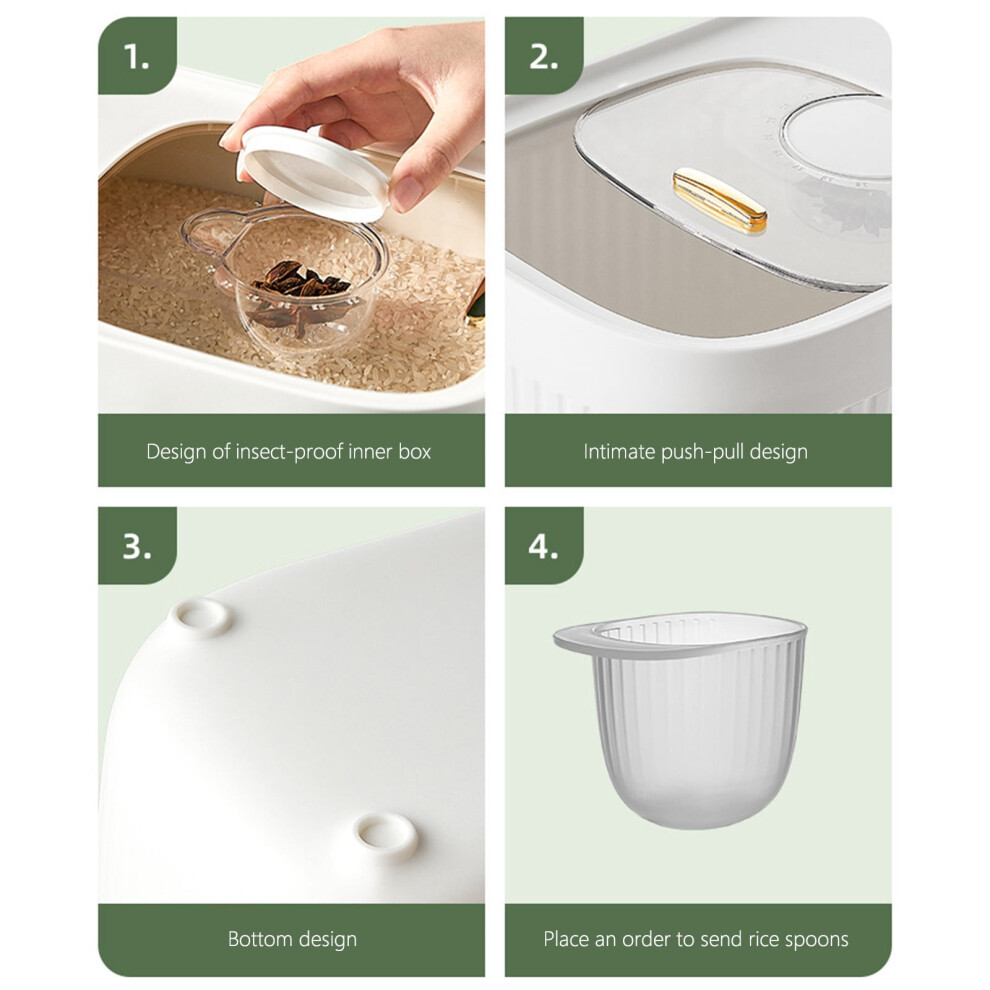 1.

Design of insect-proof inner box

2.

Intimate push-pull design

3.

Bottom design

4.

Place an order to send rice spoons