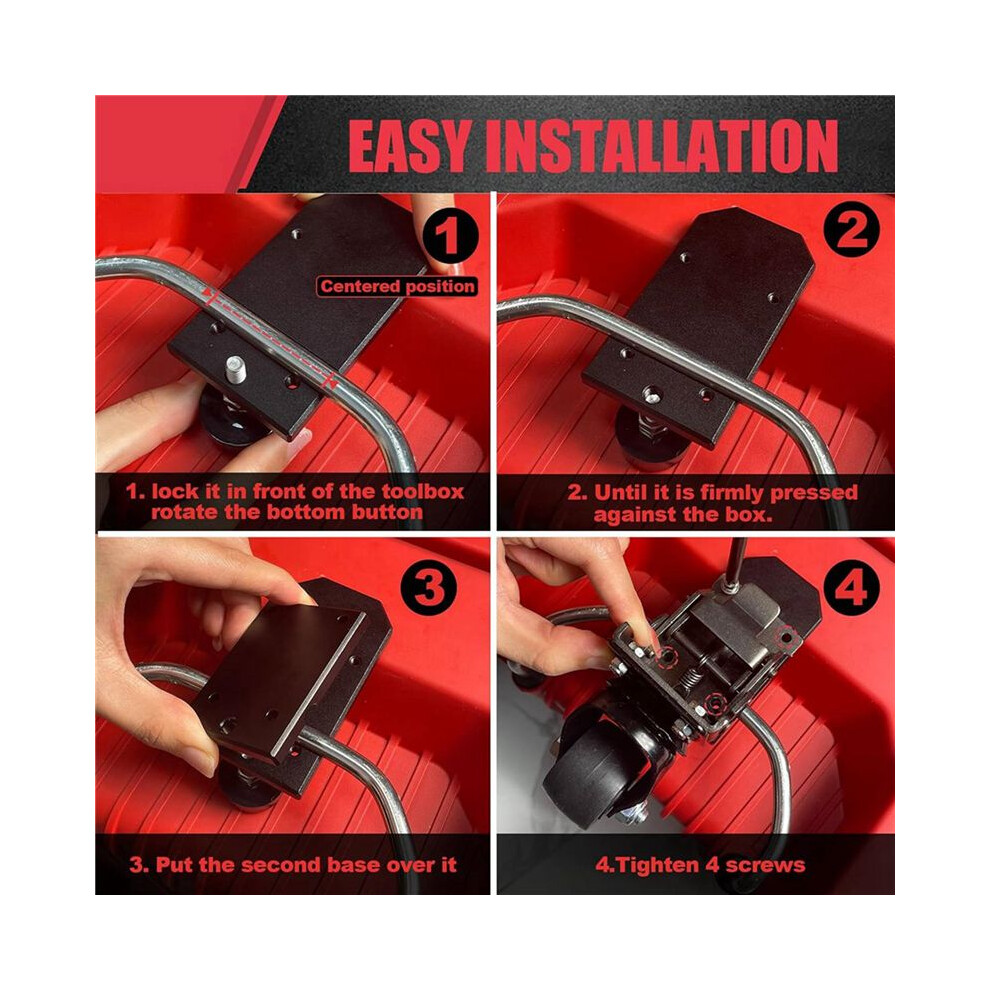 EASY INSTALLATION

1

Centered position

1. lock it in front of the toolbox rotate the bottom button

2

2. Until it is firmly pressed against the box.

3

3. Put the second base over it

4

4.Tighten 4 screws