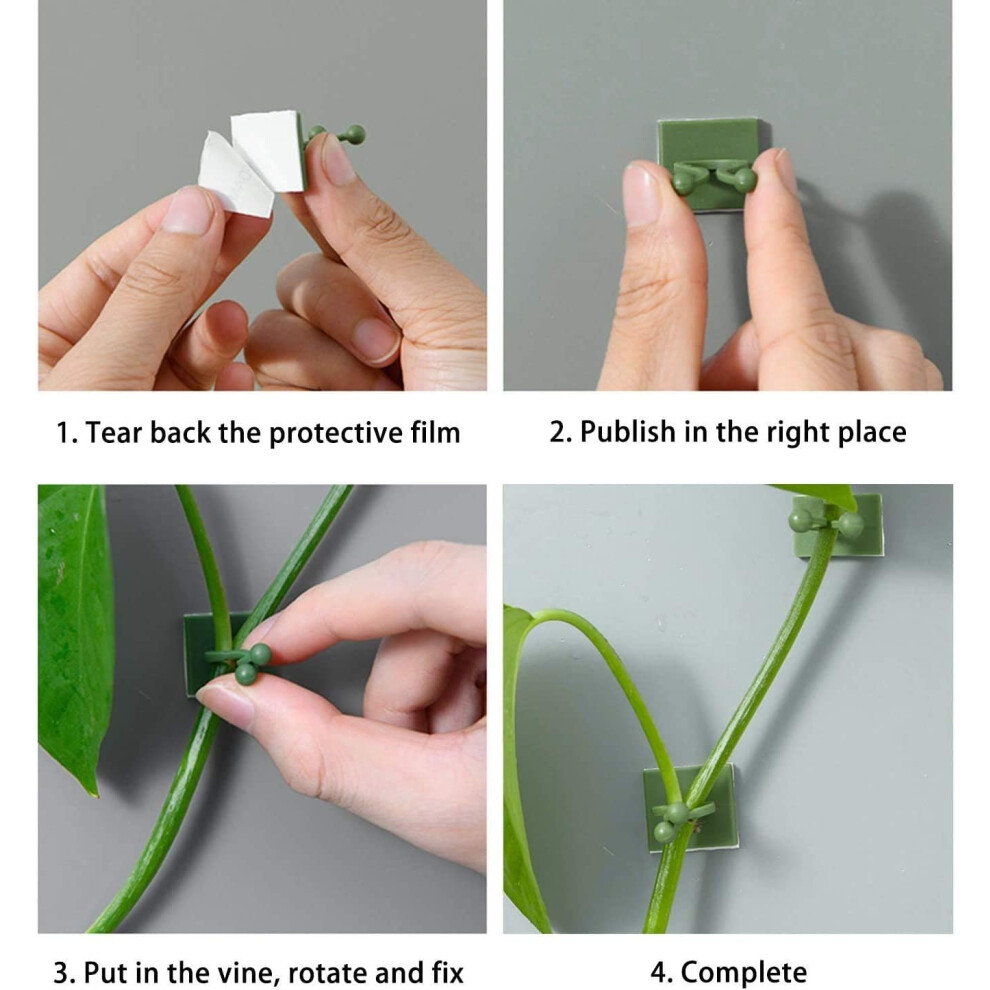 1. Tear back the protective film

2. Publish in the right place

3. Put in the vine, rotate and fix

4. Complete