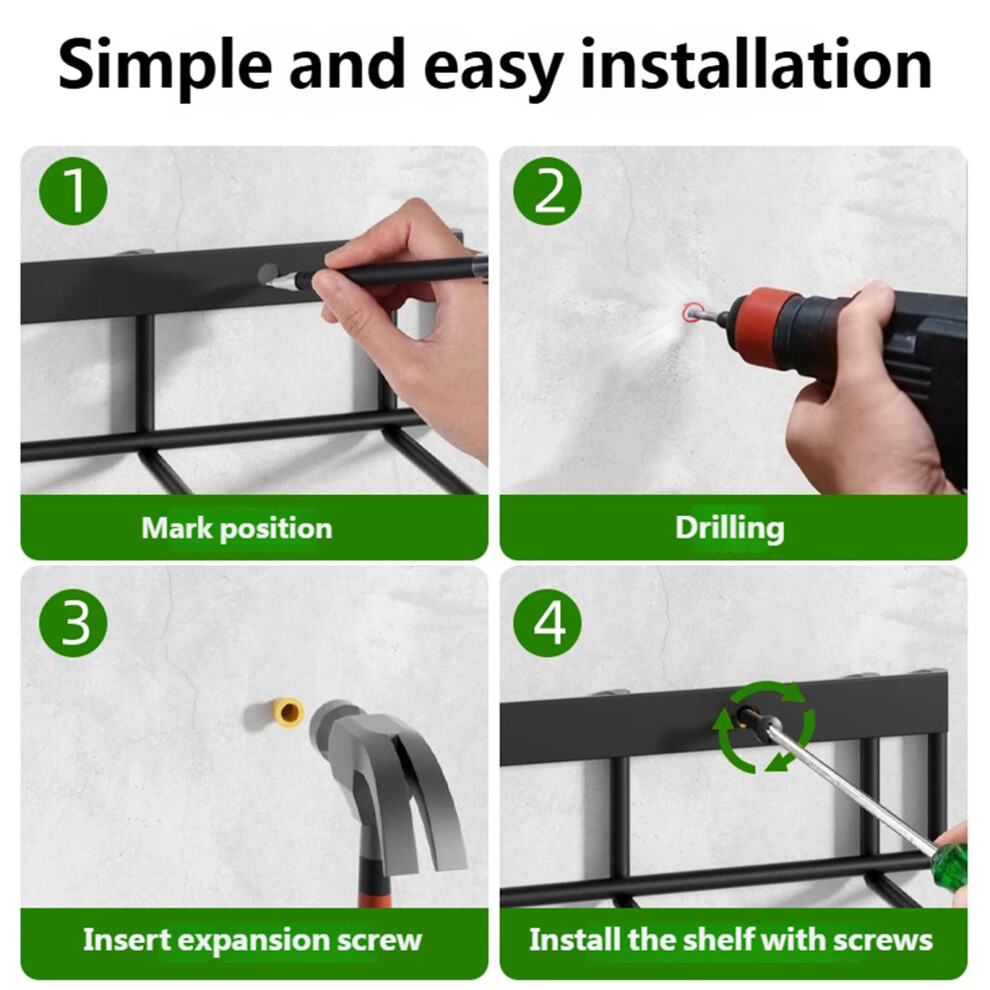 Simple and easy installation

1

Mark position

2

Drilling

3

Insert expansion screw

4

Install the shelf with screws