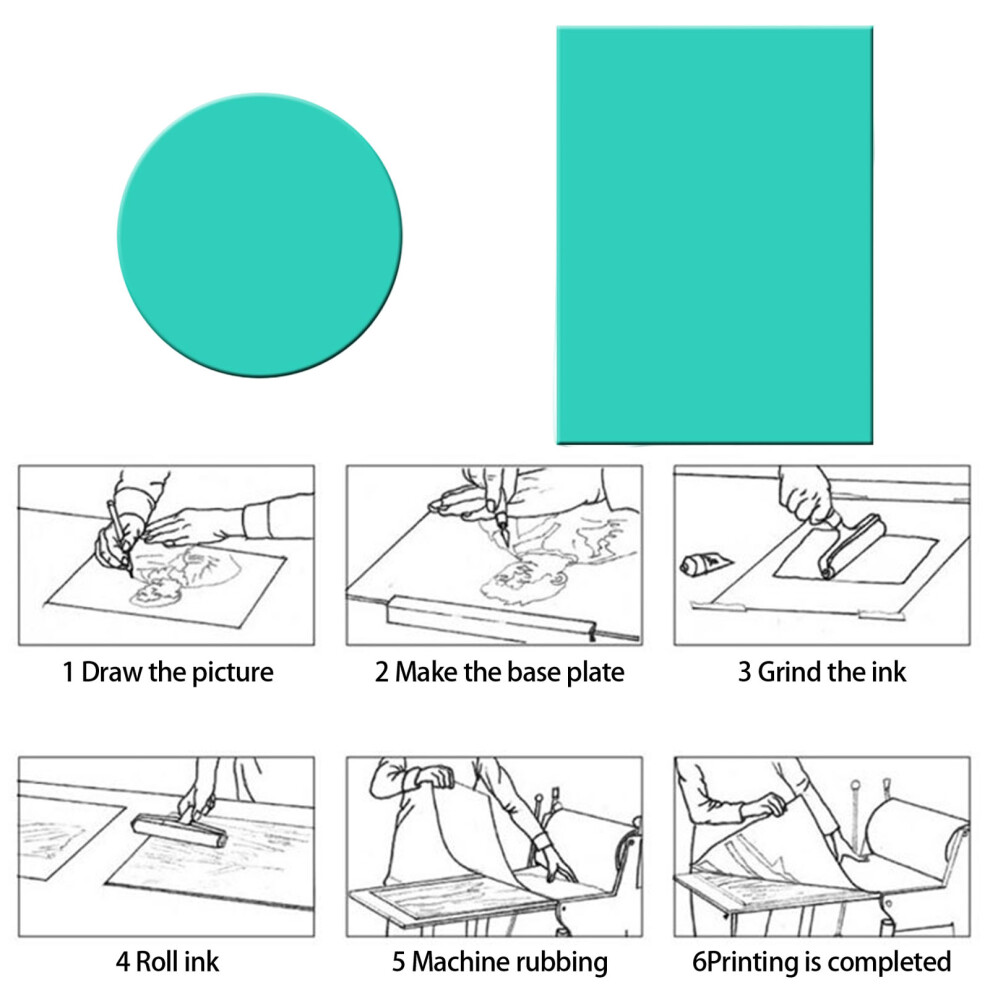 1 Draw the picture

2 Make the base plate

3 Grind the ink

4 Roll ink

5 Machine rubbing

6Printing is completed