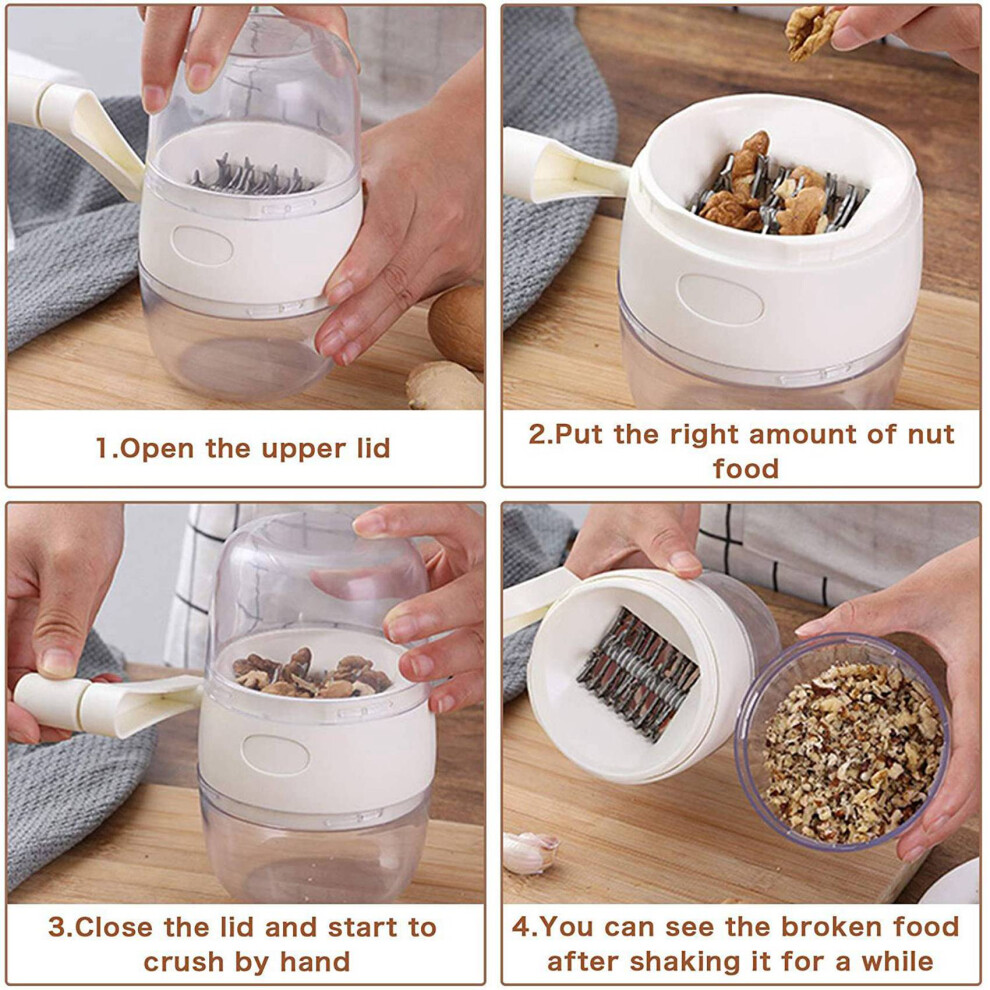 1.Open the upper lid

2.Put the right amount of nut food

3.Close the lid and start to crush by hand

4.You can see the broken food after shaking it for a while