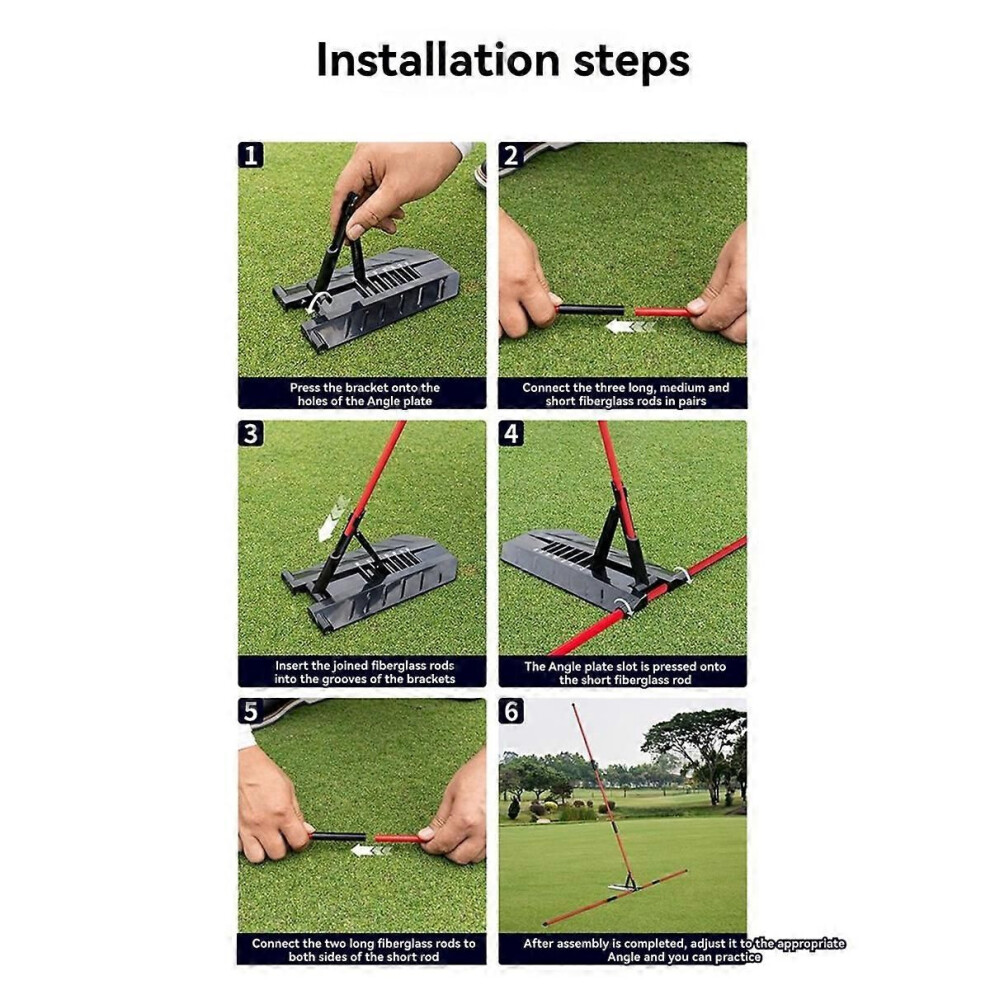 Installation steps

1
Press the bracket onto the holes of the Angle plate

2
Connect the three long, medium and short fiberglass rods in pairs

3
Insert the joined fiberglass rods into the grooves of the brackets

4
The Angle plate slot is pressed onto the short fiberglass rod

5
Connect the two long fiberglass rods to both sides of the short rod

6
After assembly is completed, adjust it to the appropriate Angle and you can practice