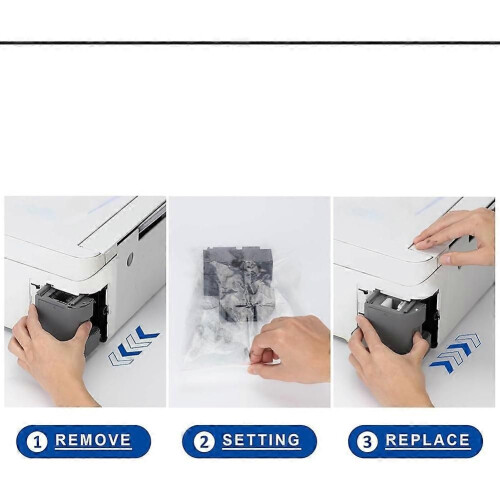 1 REMOVE

2 SETTING

3 REPLACE