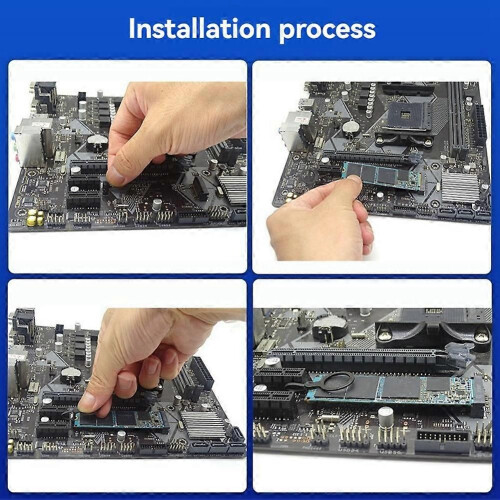 Installation process