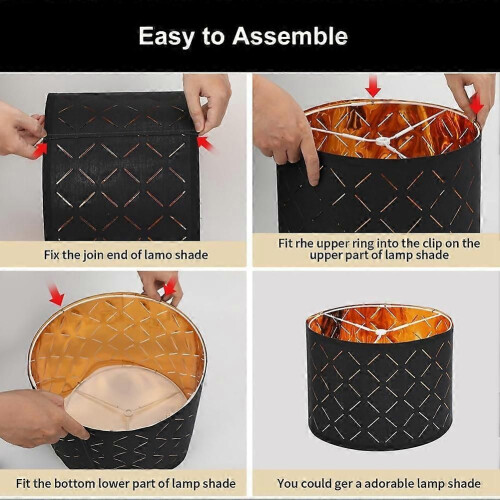 Easy to Assemble

Fix the join end of lamo shade

Fit rhe upper ring into the clip on the upper part of lamp shade

Fit the bottom lower part of lamp shade

You could ger a adorable lamp shade