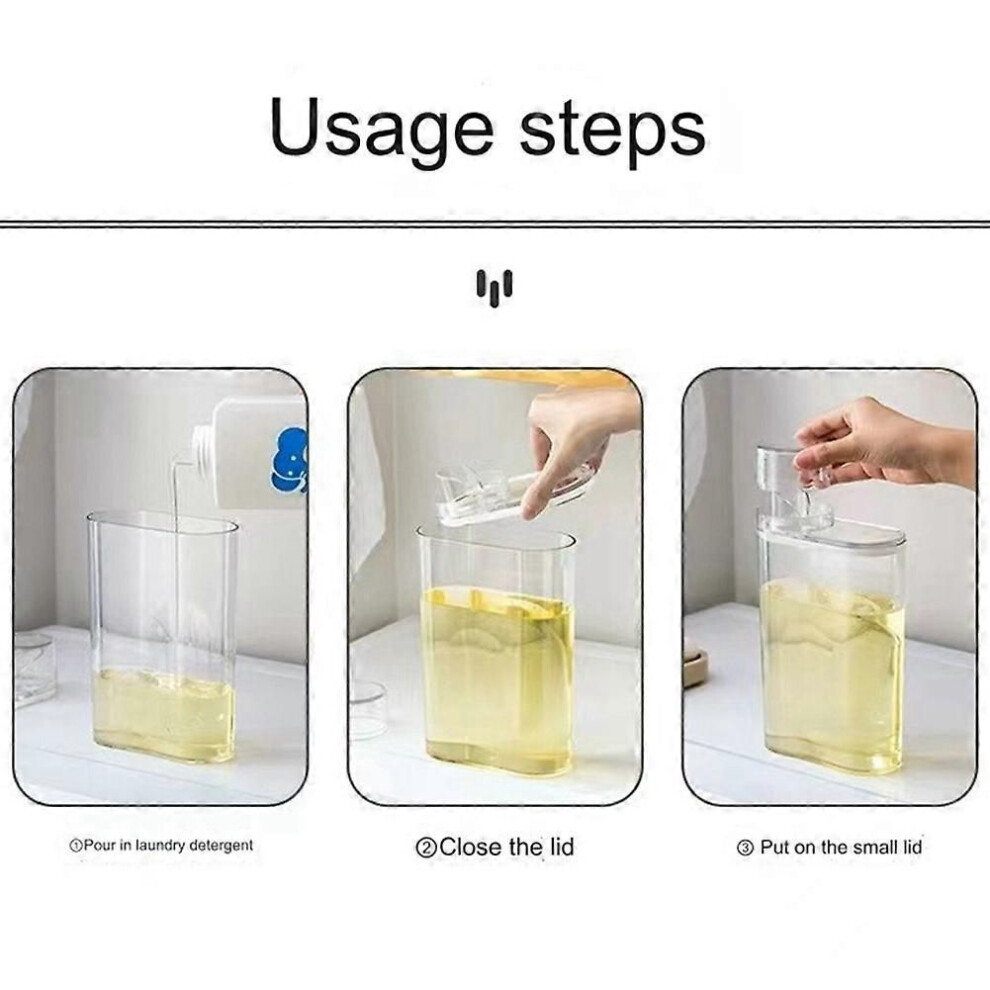 Usage steps

①Pour in laundry detergent

②Close the lid

③ Put on the small lid