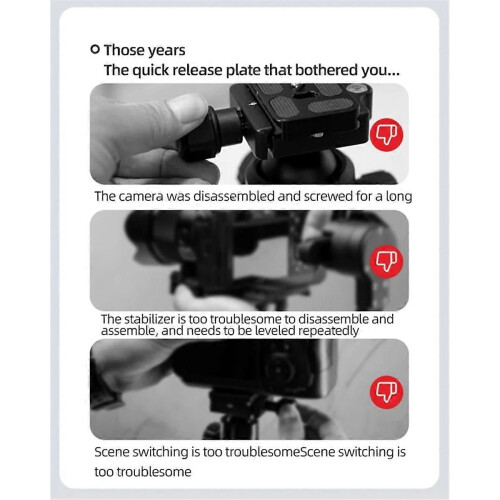 Those years
The quick release plate that bothered you...

The camera was disassembled and screwed for a long

The stabilizer is too troublesome to disassemble and assemble, and needs to be leveled repeatedly

Scene switching is too troublesomeScene switching is too troublesome