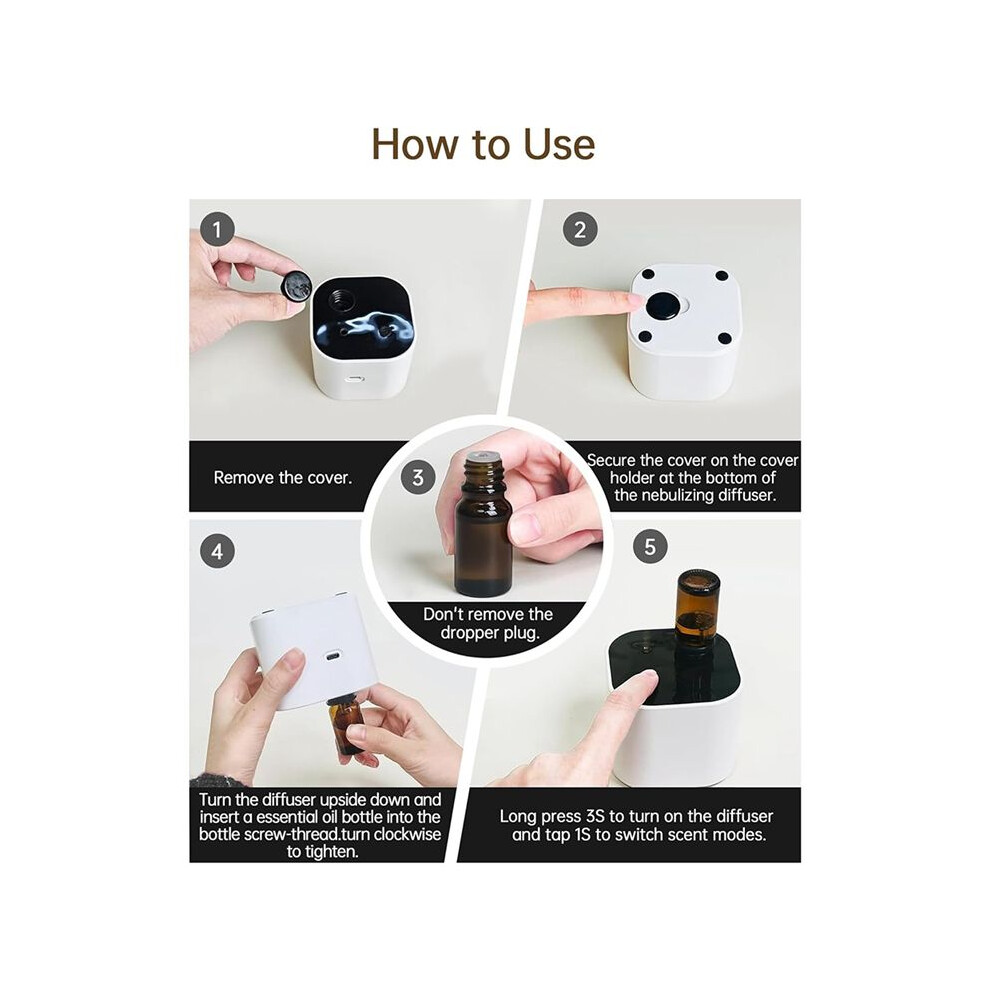 How to Use

1

Remove the cover.

2

Secure the cover on the cover holder at the bottom of the nebulizing diffuser.

3

Don't remove the dropper plug.

4

Turn the diffuser upside down and insert a essential oil bottle into the bottle screw-thread.turn clockwise to tighten.

5

Long press 3S to turn on the diffuser and tap 1S to switch scent modes.