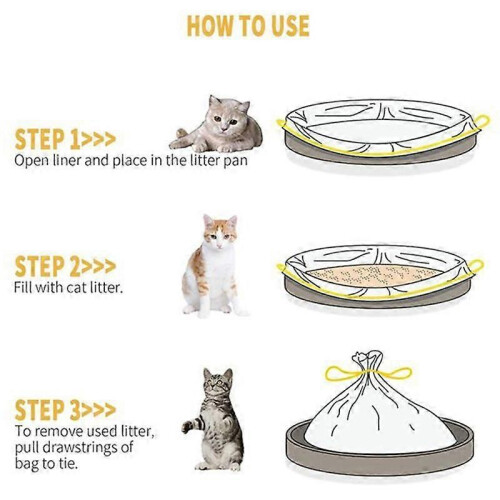 HOW TO USE

STEP 1>>>
Open liner and place in the litter pan

STEP 2>>>
Fill with cat litter.

STEP 3>>>
To remove used litter, pull drawstrings of bag to tie.