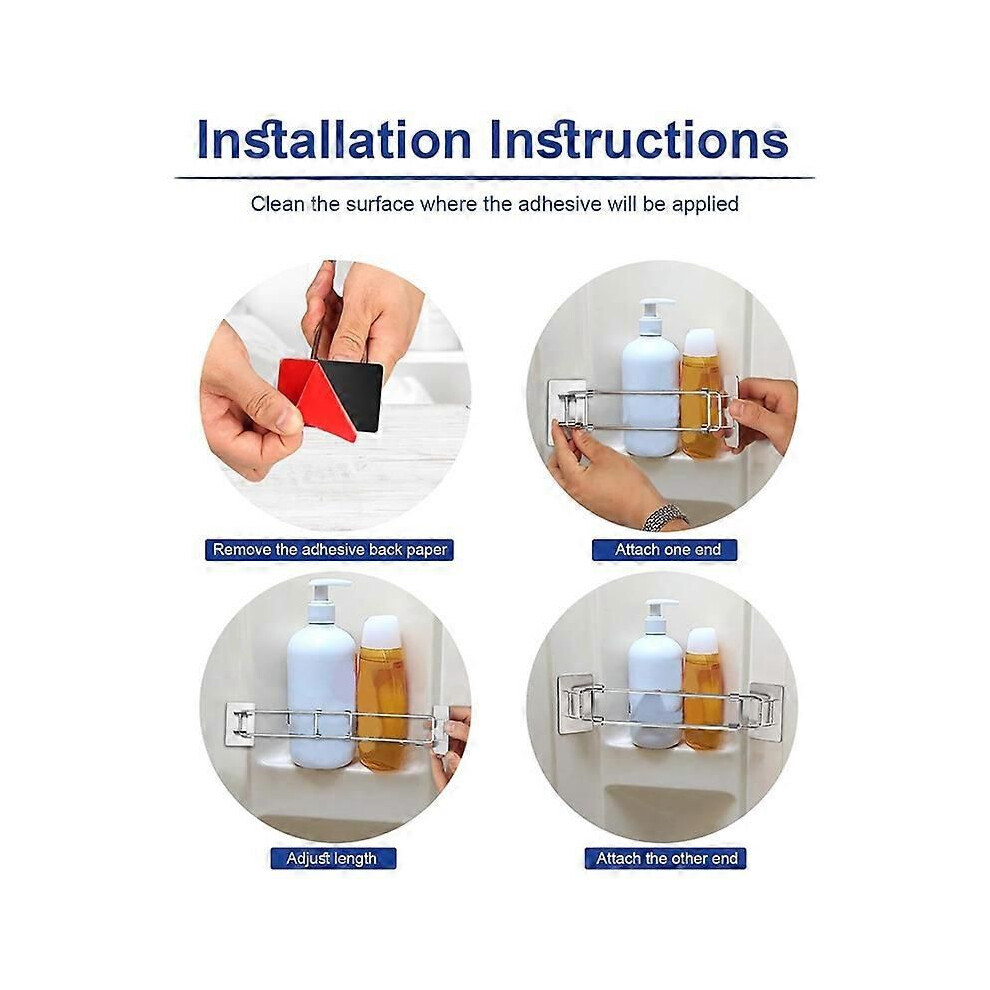 Installation Instructions

Clean the surface where the adhesive will be applied

Remove the adhesive back paper

Attach one end

Adjust length

Attach the other end