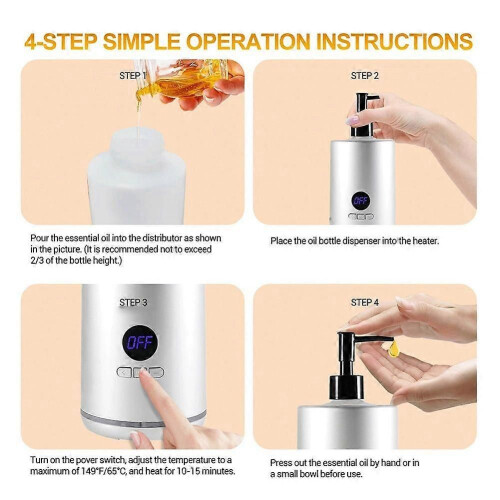 4-STEP SIMPLE OPERATION INSTRUCTIONS

STEP 1

Pour the essential oil into the distributor as shown in the picture. (It is recommended not to exceed 2/3 of the bottle height.)

STEP 2

OFF

Place the oil bottle dispenser into the heater.

STEP 3

OFF

Turn on the pover switch, adjust the temperature to a maximum of 149°F/65°C, and heat for 10-15 minutes.

STEP 4

Press out the essential oil by hand or in a small bowl before use.