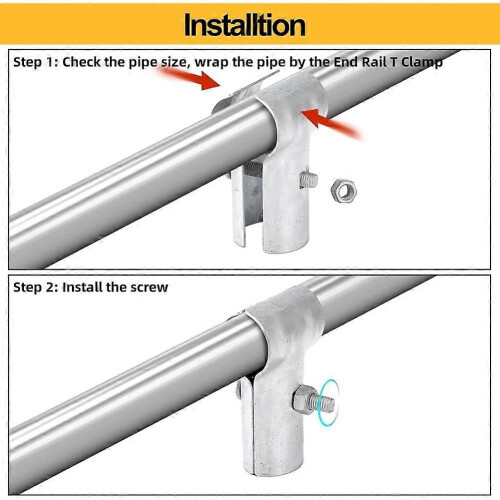 Installtion

Step 1: Check the pipe size, wrap the pipe by the End Rail T Clamp

Step 2: Install the screw