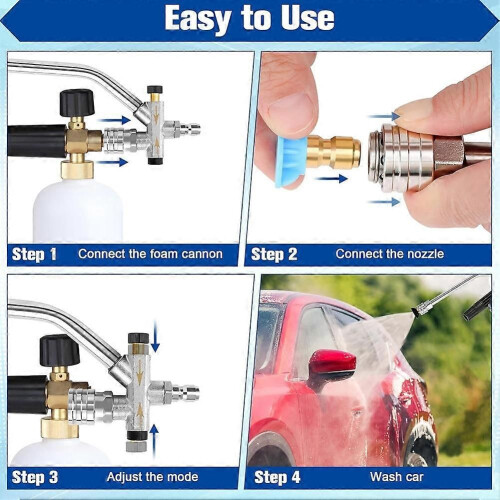 Easy to Use

Step 1 Connect the foam cannon

Step 2 Connect the nozzle

Step 3 Adjust the mode

Step 4 Wash car