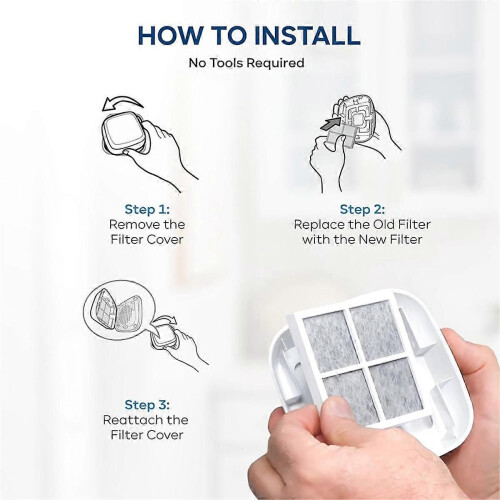 HOW TO INSTALL

No Tools Required

Step 1:
Remove the Filter Cover

Step 2:
Replace the Old Filter with the New Filter

Step 3:
Reattach the Filter Cover