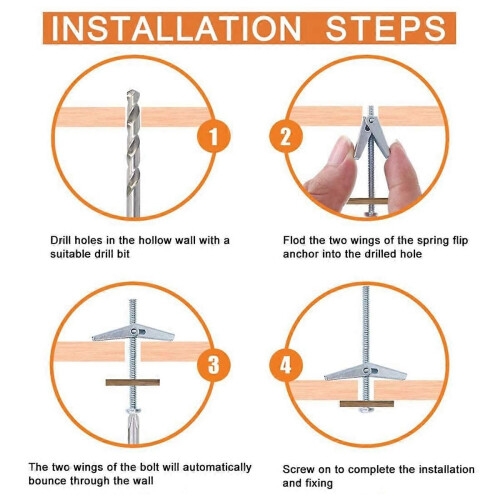 INSTALLATION STEPS

1

Drill holes in the hollow wall with a suitable drill bit

2

Flod the two wings of the spring flip anchor into the drilled hole

3

The two wings of the bolt will automatically bounce through the wall

4

Screw on to complete the installation and fixing