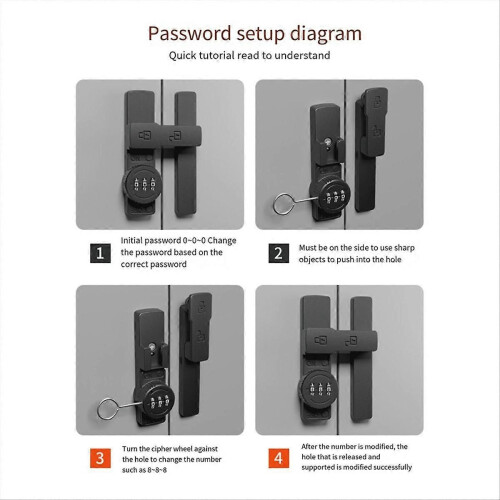 Password setup diagram

Quick tutorial read to understand

1 Initial password 0~0~0 Change the password based on the correct password

2 Must be on the side to use sharp objects to push into the hole

3 Turn the cipher wheel against the hole to change the number such as 8~8~8

4 After the number is modified, the hole that is released and supported is modified successfully