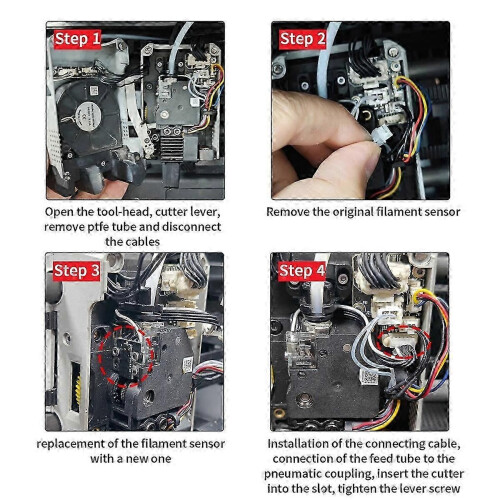 Step 1

Open the tool-head, cutter lever, remove ptfe tube and disconnect the cables

Step 2

Remove the original filament sensor

Step 3

replacement of the filament sensor with a new one

Step 4

Installation of the connecting cable, connection of the feed tube to the pneumatic coupling, insert the cutter into the slot, tighten the lever screw