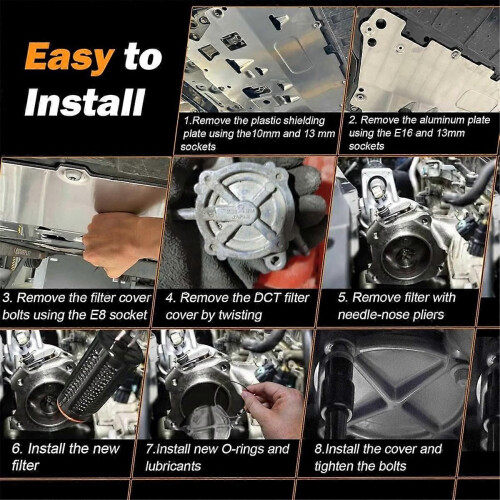 Easy to Install

1.Remove the plastic shielding plate using the10mm and 13 mm sockets

2. Remove the aluminum plate using the E16 and 13mm sockets

3. Remove the filter cover bolts using the E8 socket

4. Remove the DCT filter cover by twisting

5. Remove filter with needle-nose pliers

6. Install the new filter

7.Install new O-rings and lubricants

8.Install the cover and tighten the bolts