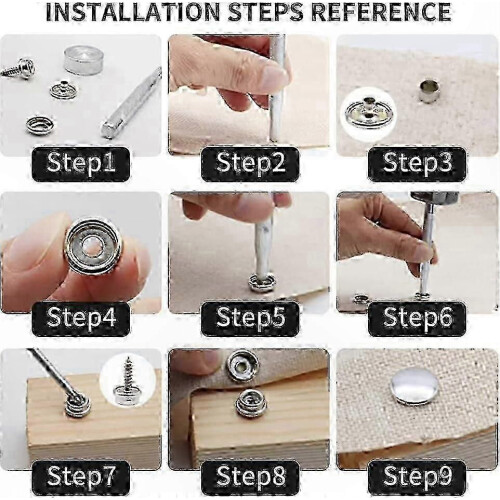 INSTALLATION STEPS REFERENCE

Step1

Step2

Step3

Step4

Step5

Step6

Step7

Step8

Step9