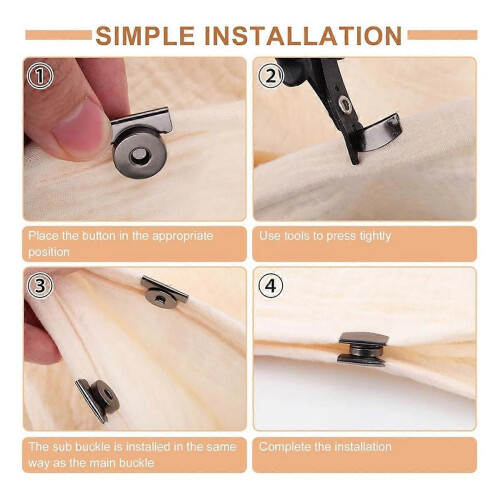 SIMPLE INSTALLATION

①

Place the button in the appropriate position

②

Use tools to press tightly

③

The sub buckle is installed in the same way as the main buckle

④

Complete the installation