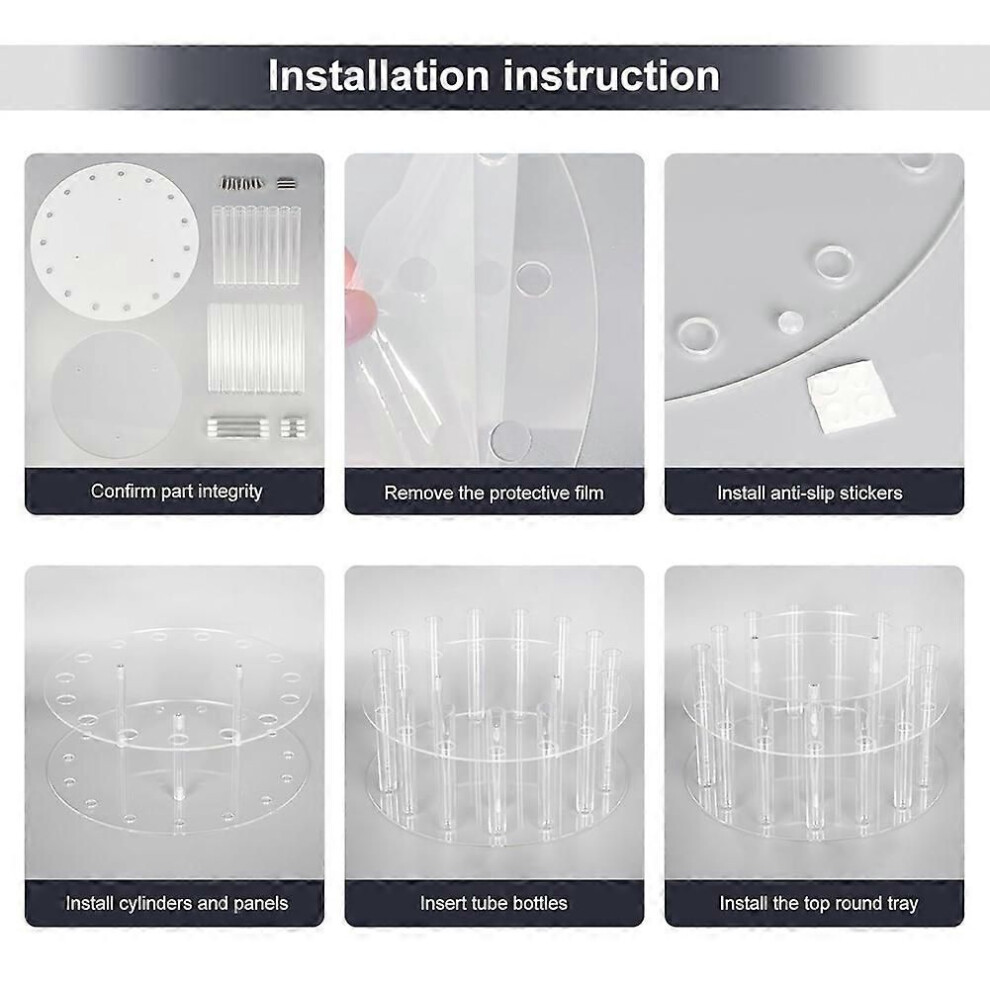 Installation instruction

Confirm part integrity

Remove the protective film

Install anti-slip stickers

Install cylinders and panels

Insert tube bottles

Install the top round tray