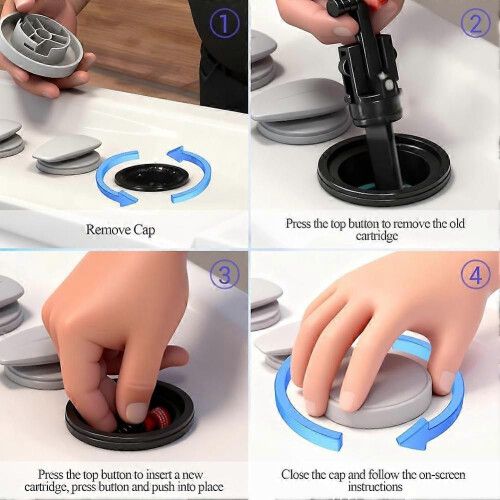 ①

Remove Cap

②

Press the top button to remove the old cartridge

③

Press the top button to insert a new cartridge, press button and push into place

④

Close the cap and follow the on-screen instructions