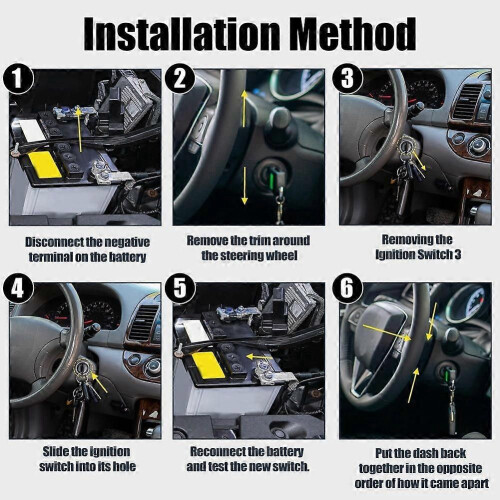 Installation Method

1

Disconnect the negative terminal on the battery

2

Remove the trim around the steering wheel

3

Removing the Ignition Switch 3

4

Slide the ignition switch into its hole

5

Reconnect the battery and test the new switch.

6

Put the dash back together in the opposite order of how it came apart