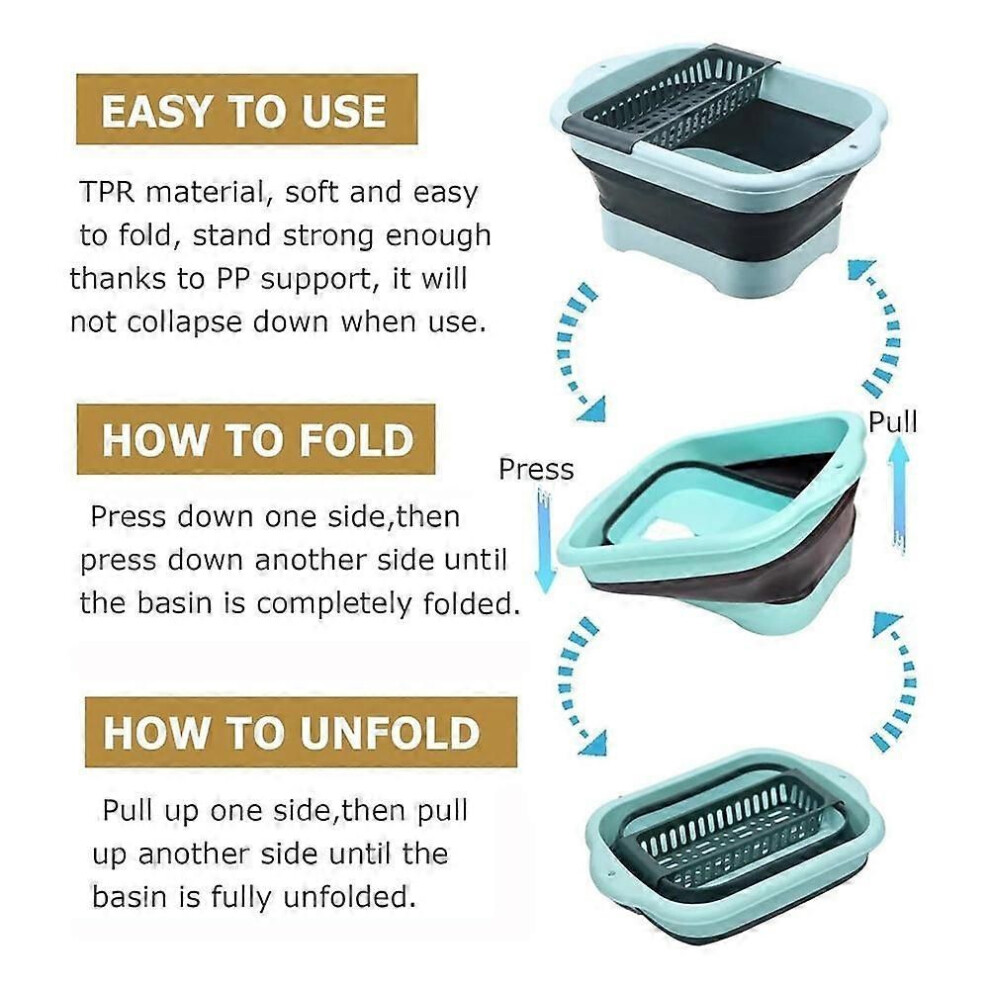 EASY TO USE

TPR material, soft and easy to fold, stand strong enough thanks to PP support, it will not collapse down when use.

HOW TO FOLD

Press down one side,then press down another side until the basin is completely folded.

Press

Pull

HOW TO UNFOLD

Pull up one side,then pull up another side until the basin is fully unfolded.