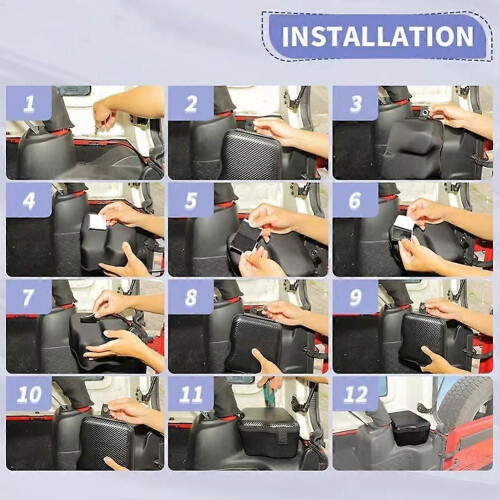 INSTALLATION

1

2

3

4

5

6

7

8

9

10

11

12